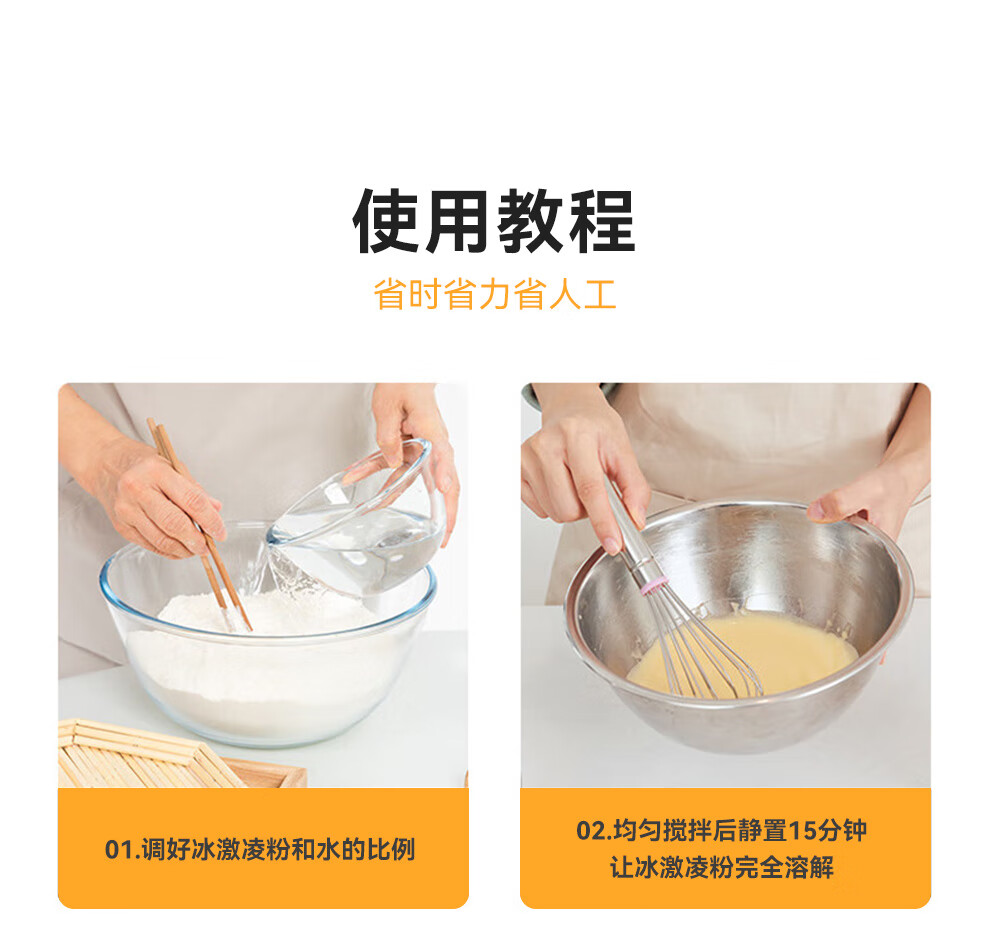 使用教程

省时省力省人工

01.调好冰激凌粉和水的比例

02.均匀搅拌后静置15分钟
让冰激凌粉完全溶解