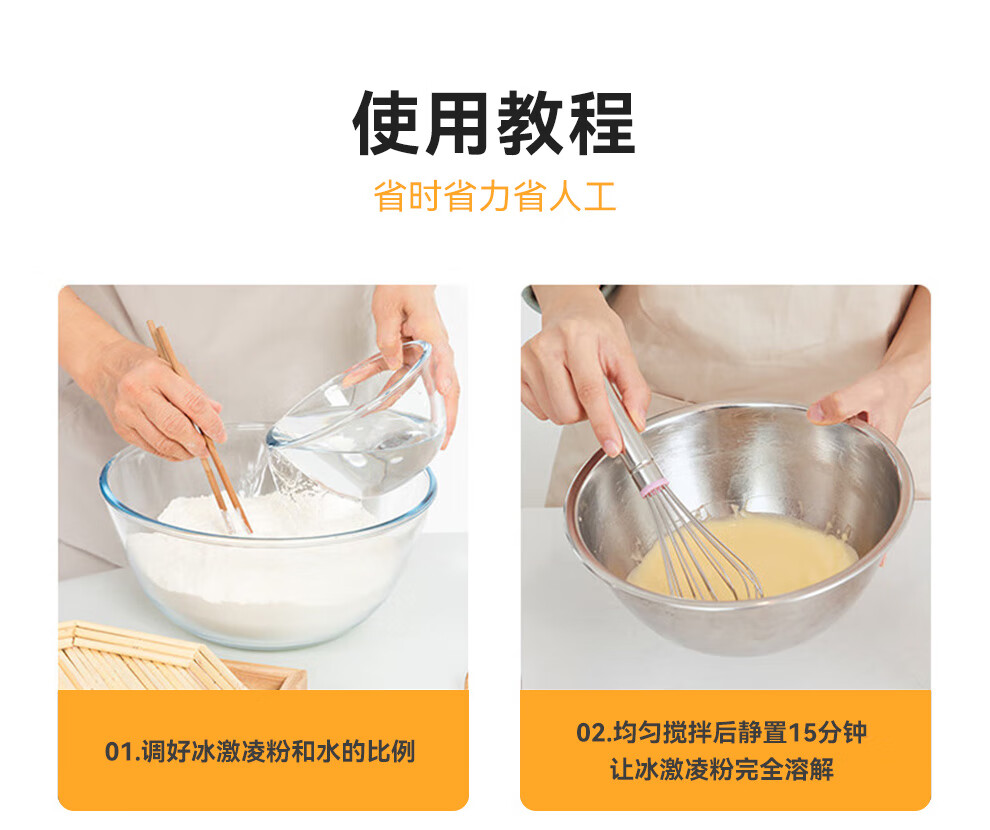 使用教程

省时省力省人工

01.调好冰激凌粉和水的比例

02.均匀搅拌后静置15分钟
让冰激凌粉完全溶解