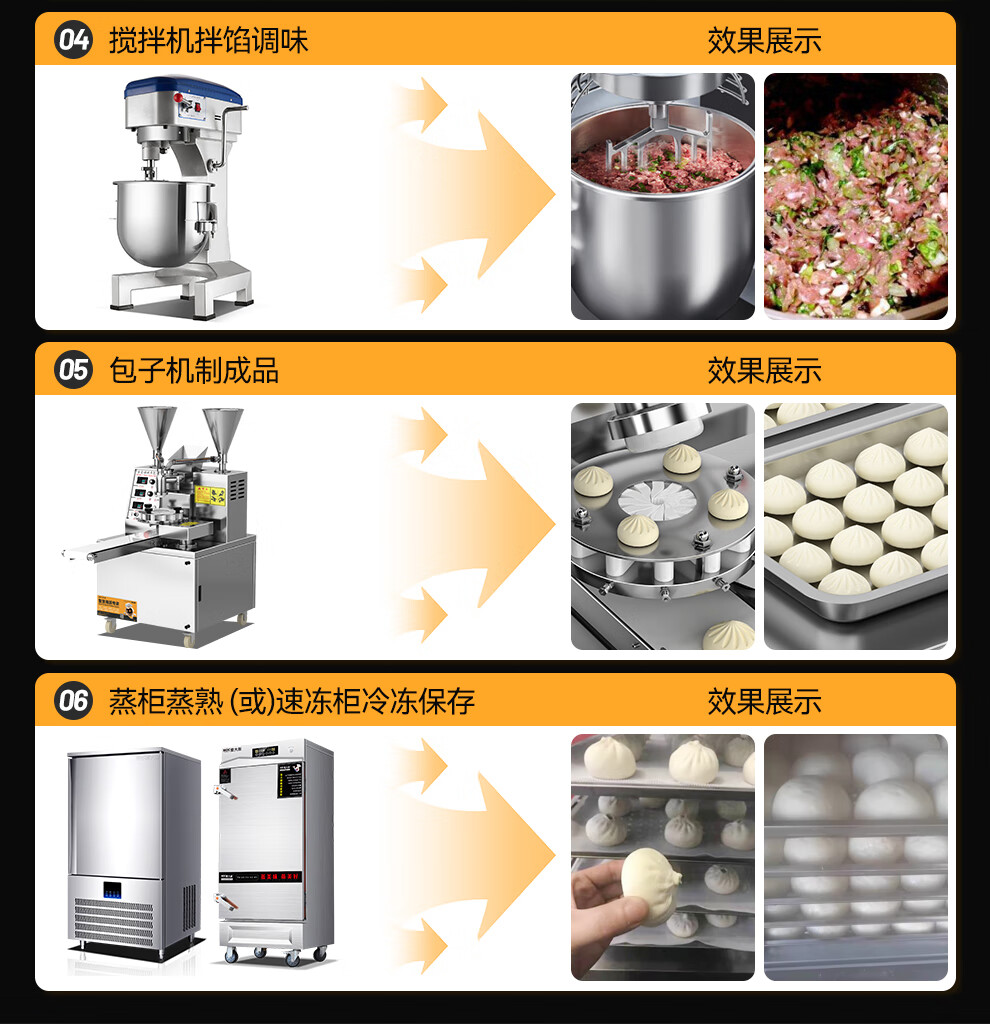 04 搅拌机拌馅调味

效果展示

05 包子机制成品

效果展示

06 蒸柜蒸熟 (或)速冻柜冷冻保存

效果展示