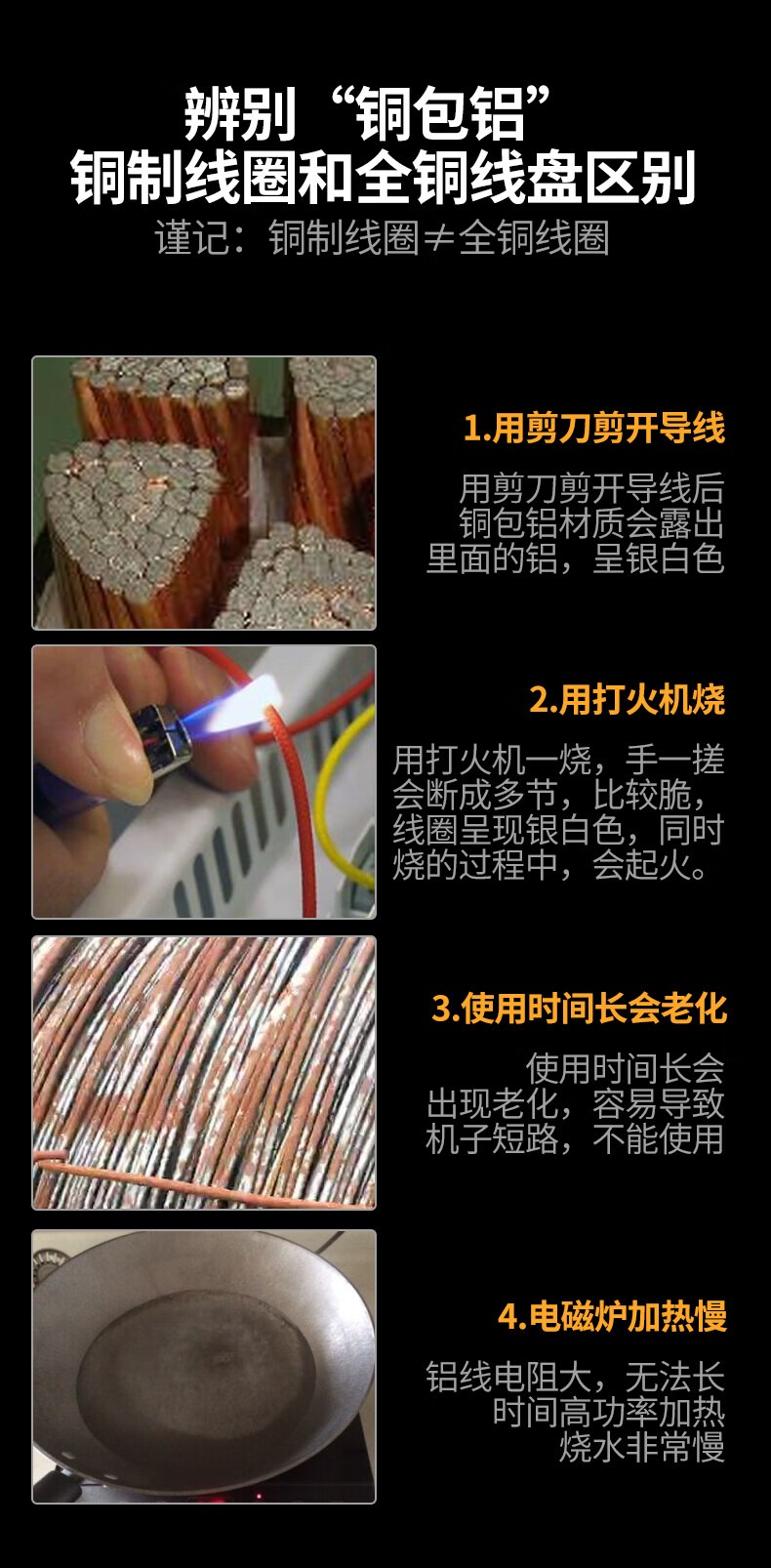 辨别“铜包铝”
铜制线圈和全铜线盘区别
谨记：铜制线圈≠全铜线圈

1.用剪刀剪开导线

用剪刀剪开导线后铜包铝材质会露出里面的铝，呈银白色

2.用打火机烧

用打火机一烧，手一搓会断成多节，比较脆，线圈呈现银白色，同时烧的过程中，会起火。

3.使用时间长会老化

使用时间长会出现老化，容易导致机子短路，不能使用

4.电磁炉加热慢

铝线电阻大，无法长时间高功率加热烧水非常慢