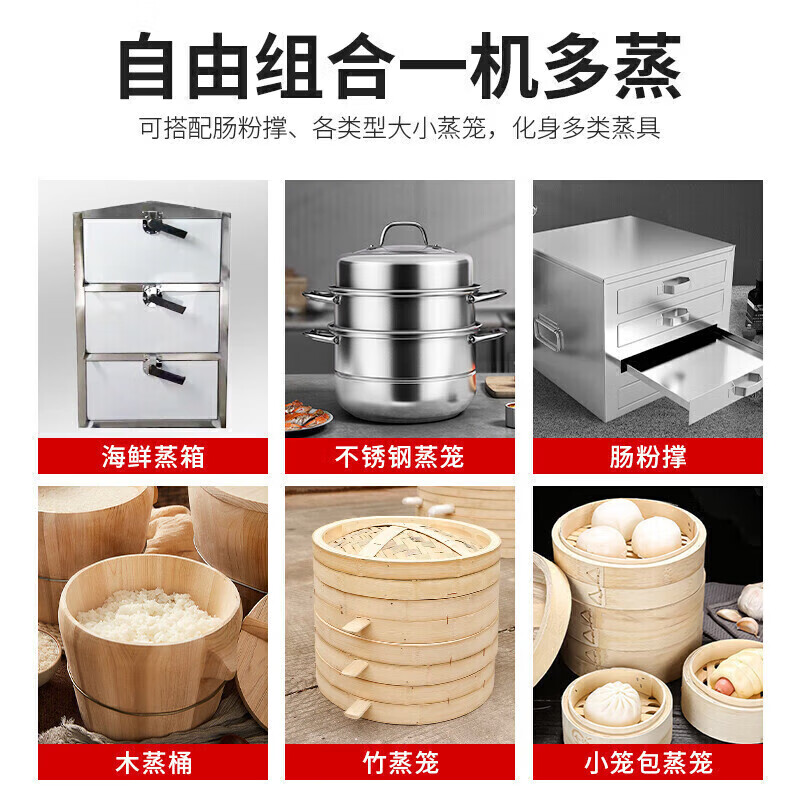 自由组合一机多蒸

可搭配肠粉撑、各类型大小蒸笼，化身多类蒸具

海鲜蒸箱

不锈钢蒸笼

肠粉撑

木蒸桶

竹蒸笼

小笼包蒸笼